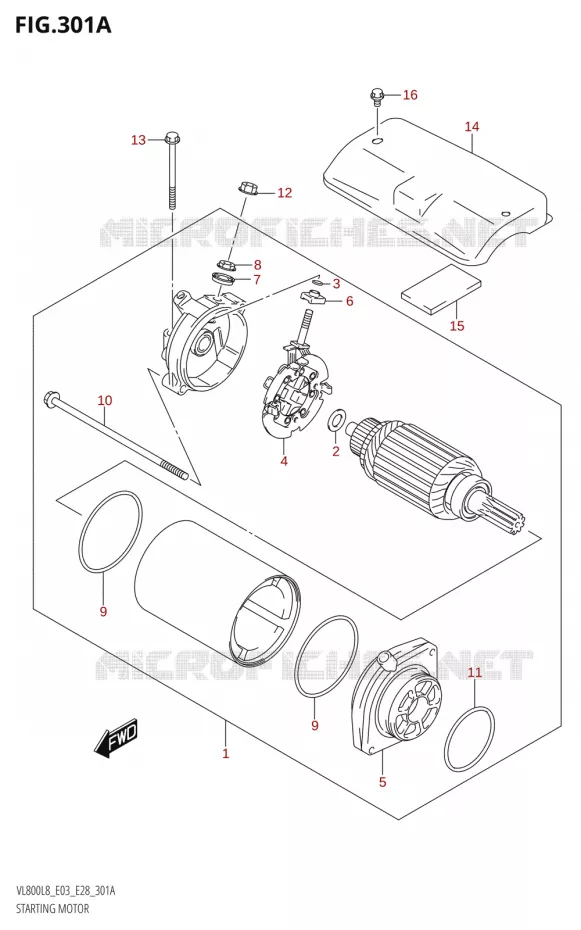 FIG.301A

16
14
13
12
MICROFICHES.NET
8
7
3
6
15
10
4
2
9
MICROFICHES.NET
11
9
FWD
1
5

VL800L8_E03_E28_301A
STARTING MOTOR