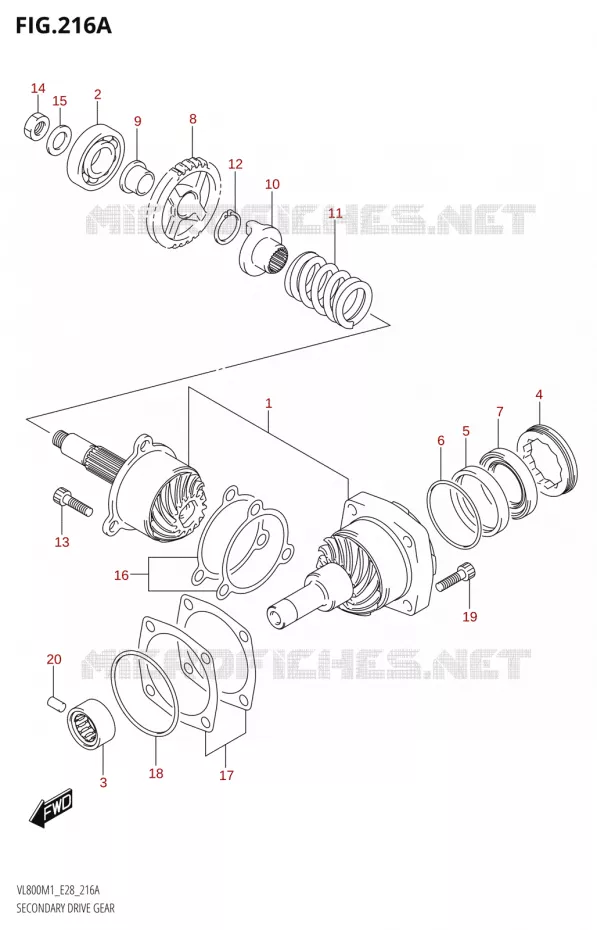 FIG.216A

14
15
2
9
8
12
10
11

MICROFICHES.NET

1
4
7
5
6

13
16
19

20

MICROFICHES.NET

3
18
17

FWD

VL800M1_E28_216A
SECONDARY DRIVE GEAR