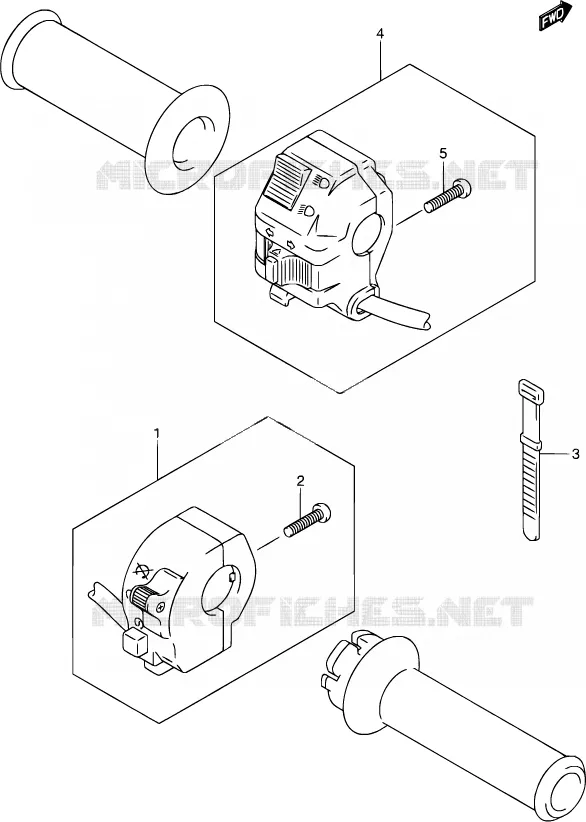 FWD

4

5

MICROFICHES.NET

3

1

2

MICROFICHES.NET